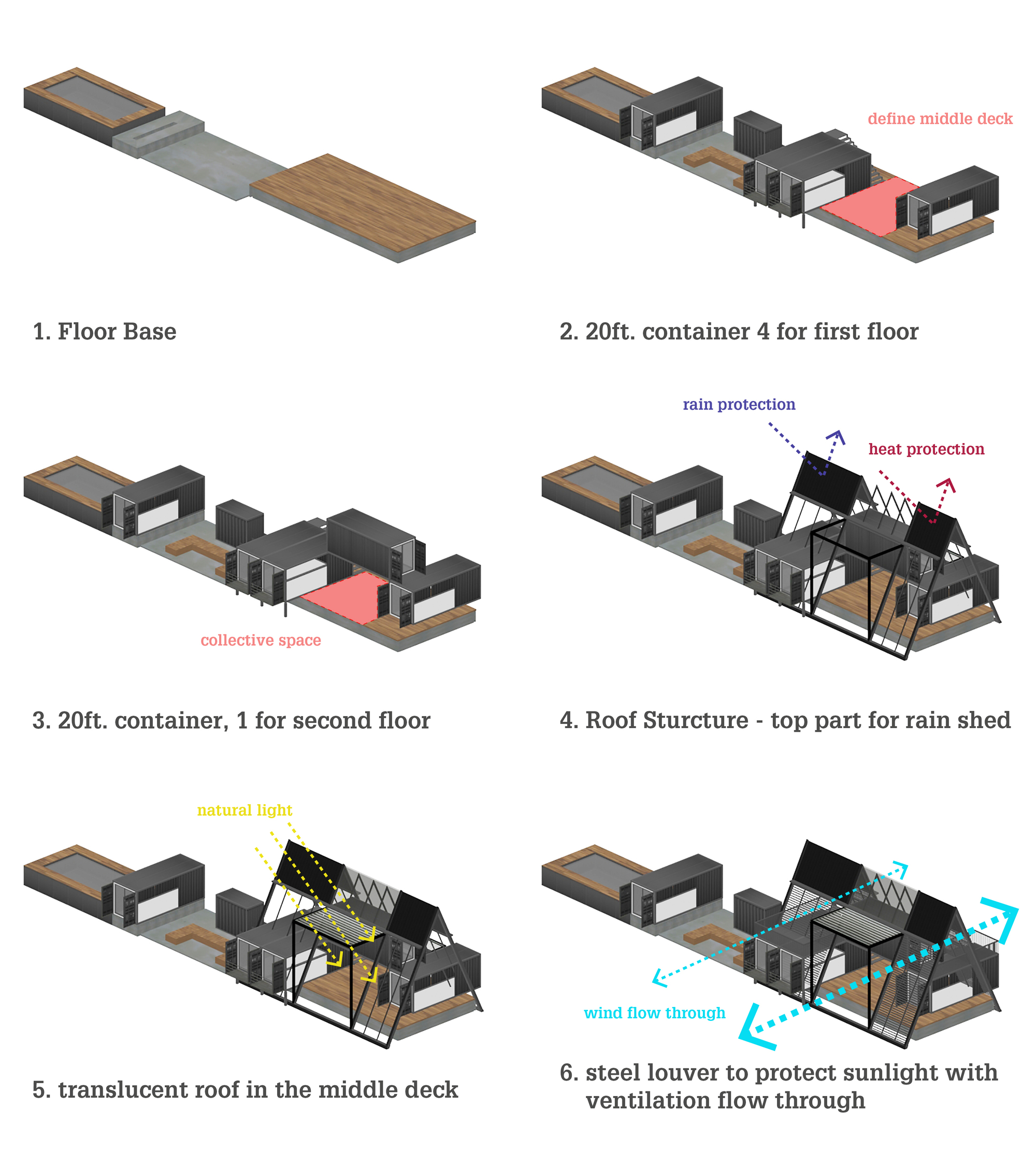 1. Floor Base

define middle deck

2. 20ft. container 4 for first floor

collective space

3. 20ft. container, 1 for second floor

rain protection

heat protection

4. Roof Sturcture - top part for rain shed

natural light

5. translucent roof in the middle deck

wind flow through

6. steel louver to protect sunlight with ventilation flow through